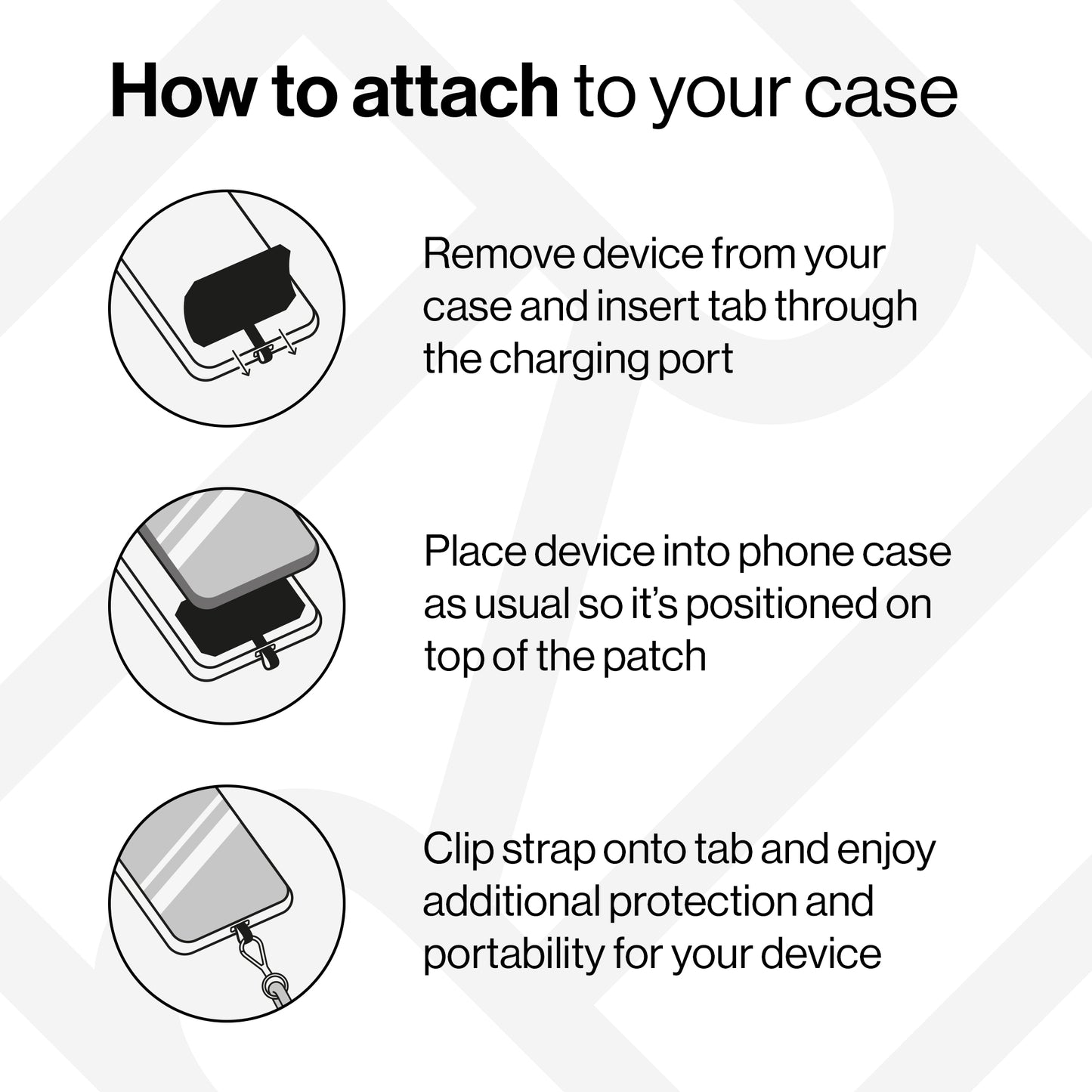 How to attach to your case

Remove device from your case and insert tab through the charging port

Place device into phone case as usual so it's positioned on top of the patch

Clip strap onto tab and enjoy additional protection and portability for your device